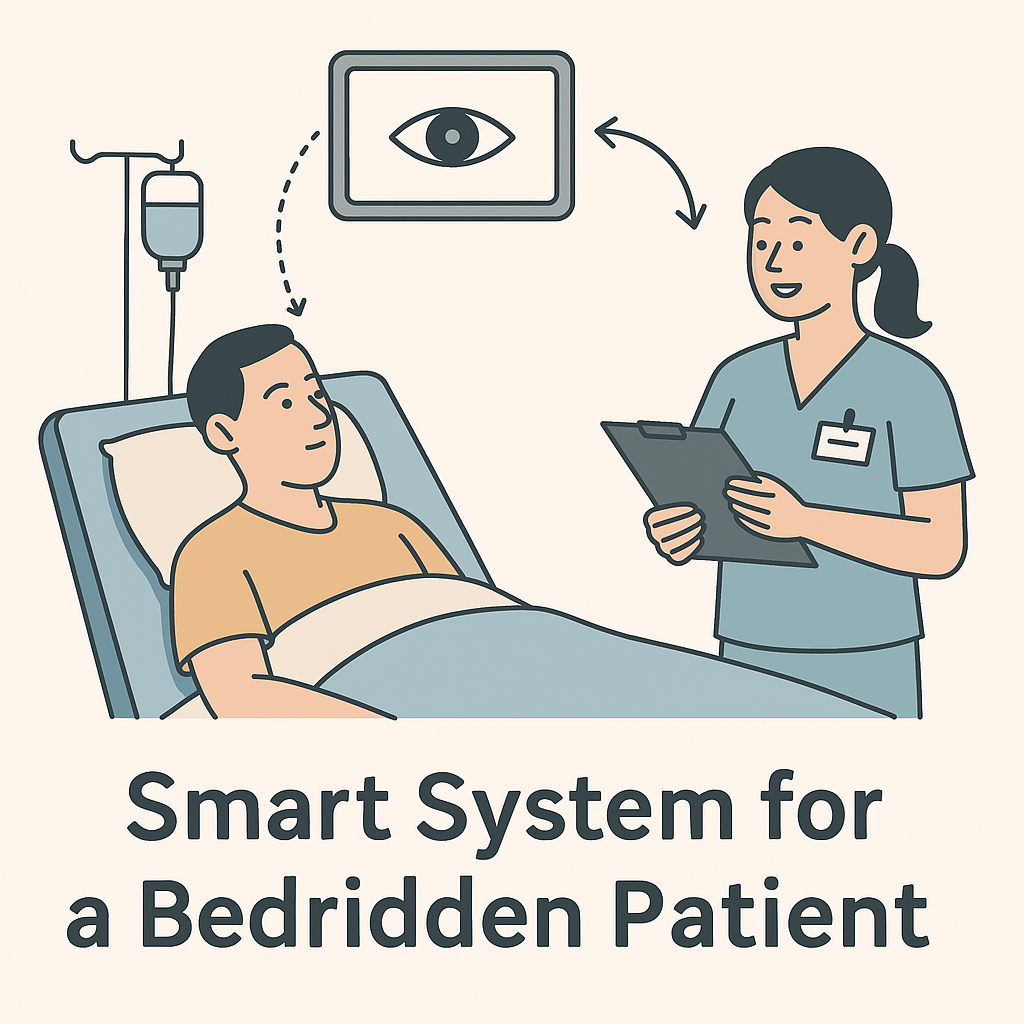 Smart System for a Bedridden Patient